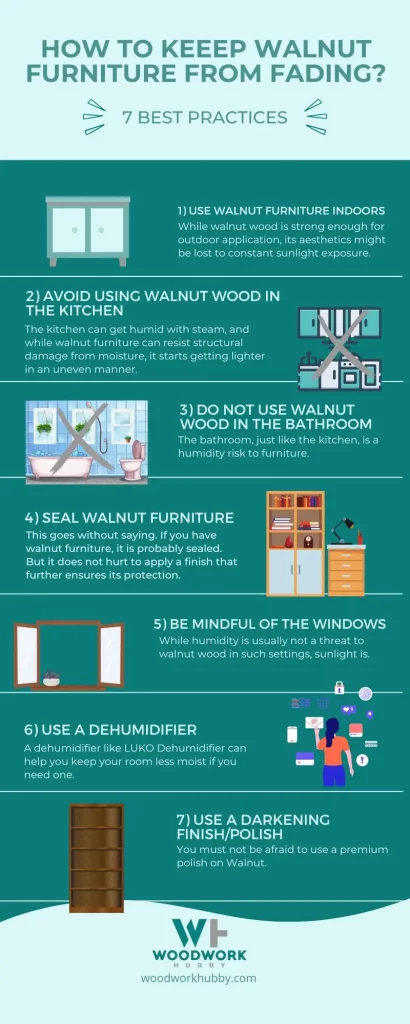 HOW TO KEEEP WALNUT FURNITURE FROM FADING?

7 BEST PRACTICES

1) USE WALNUT FURNITURE INDOORS
While walnut wood is strong enough for outdoor application, its aesthetics might be lost to constant sunlight exposure.

2) AVOID USING WALNUT WOOD IN THE KITCHEN
The kitchen can get humid with steam, and while walnut furniture can resist structural damage from moisture, it starts getting lighter in an uneven manner.

3) DO NOT USE WALNUT WOOD IN THE BATHROOM
The bathroom, just like the kitchen, is a humidity risk to furniture.

4) SEAL WALNUT FURNITURE
This goes without saying. If you have walnut furniture, it is probably sealed. But it does not hurt to apply a finish that further ensures its protection.

5) BE MINDFUL OF THE WINDOWS
While humidity is usually not a threat to walnut wood in such settings, sunlight is.

6) USE A DEHUMIDIFIER
A dehumidifier like LUKO Dehumidifier can help you keep your room less moist if you need one.

7) USE A DARKENING FINISH/POLISH
You must not be afraid to use a premium polish on Walnut.

WH
WOODWORK
HUBBY
woodworkhubby.com